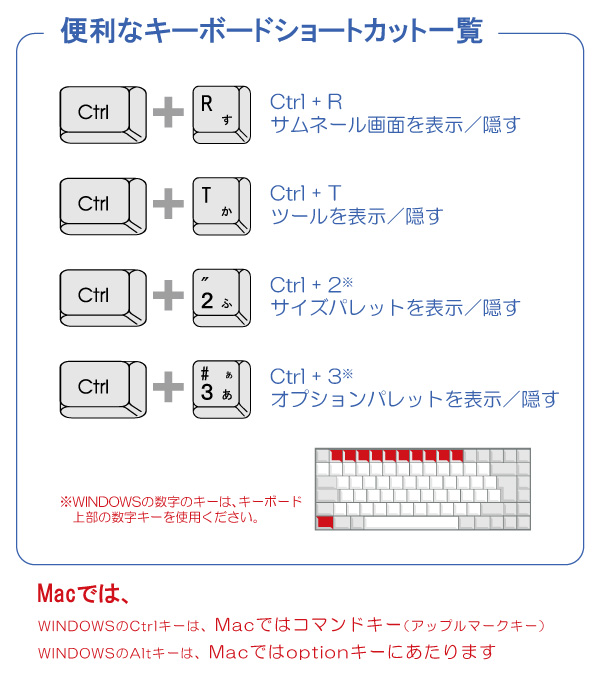 便利なキーボードショートカット一覧

Ctrl + R す

Ctrl + R
サムネール画面を表示／隠す

Ctrl + T か

Ctrl + T
ツールを表示／隠す

Ctrl + ″ 2 ふ

Ctrl + 2※
サイズパレットを表示／隠す

Ctrl + # ぁ 3 あ

Ctrl + 3※
オプションパレットを表示／隠す

※WINDOWSの数字のキーは、キーボード上部の数字キーを使用ください。

Macでは、
WINDOWSのCtrlキーは、Macではコマンドキー（アップルマークキー）
WINDOWSのAltキーは、Macではoptionキーにあたります